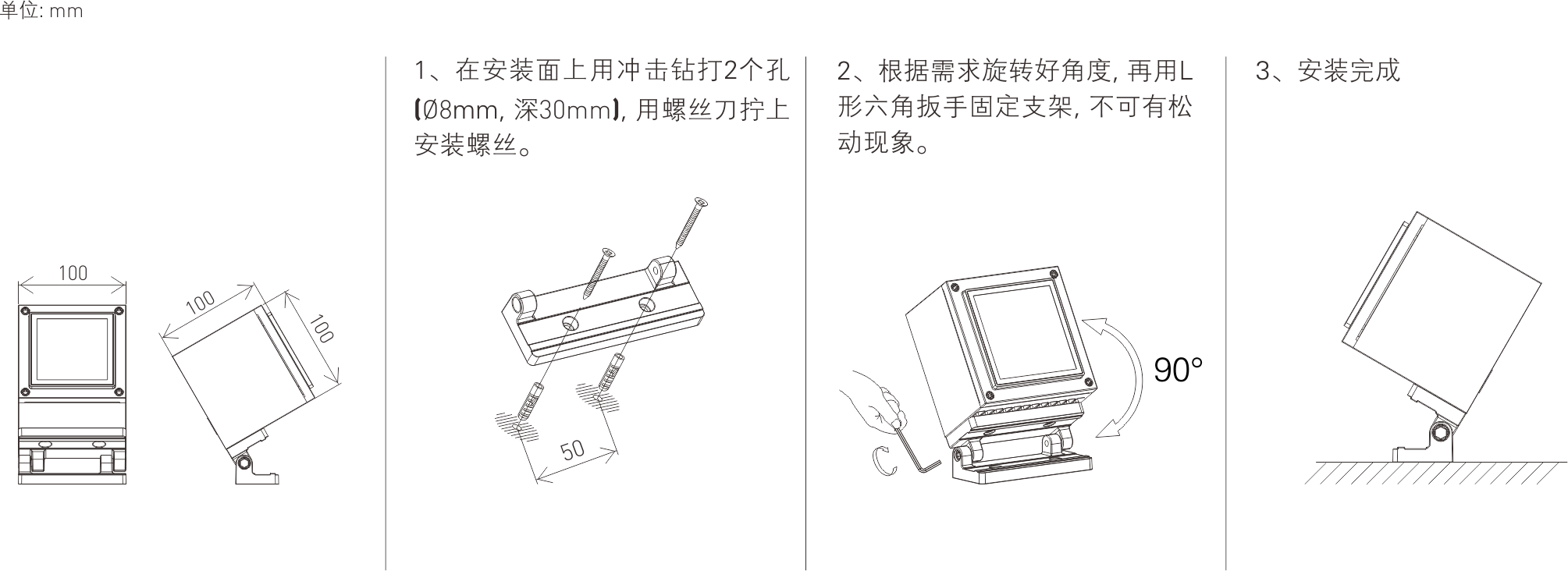 单位: mm

100

100

100

1、在安装面上用冲击钻打2个孔(Ø8mm, 深30mm), 用螺丝刀拧上安装螺丝。

50

2、根据需求旋转好角度, 再用L形六角扳手固定支架, 不可有松动现象。

90°

3、安装完成